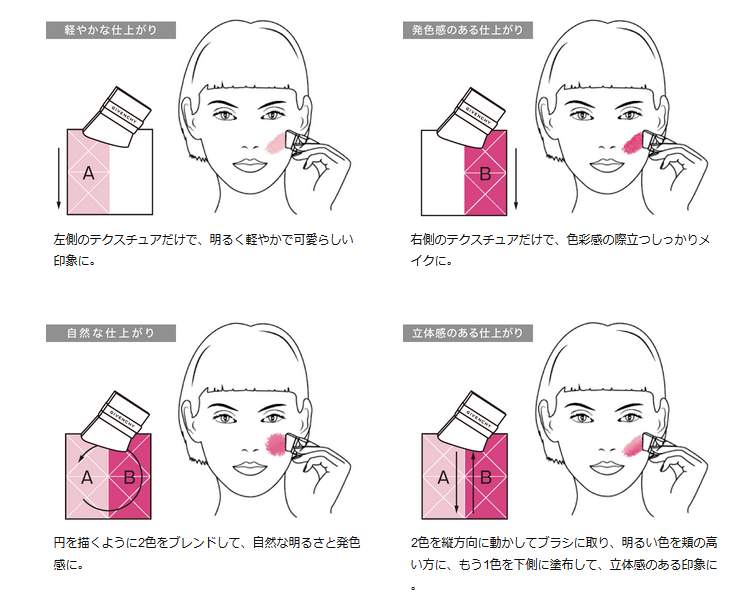 軽やかな仕上がり

GIVENCHY

A

左側のテクスチュアだけで、明るく軽やかで可愛らしい印象に。

発色感のある仕上がり

GIVENCHY

B

右側のテクスチュアだけで、色彩感の際立つしっかりメイクに。

自然な仕上がり

GIVENCHY

A B

円を描くように2色をブレンドして、自然な明るさと発色感に。

立体感のある仕上がり

GIVENCHY

A B

2色を縦方向に動かしてブラシに取り、明るい色を頬の高い方に、もう1色を下側に塗布して、立体感のある印象に。